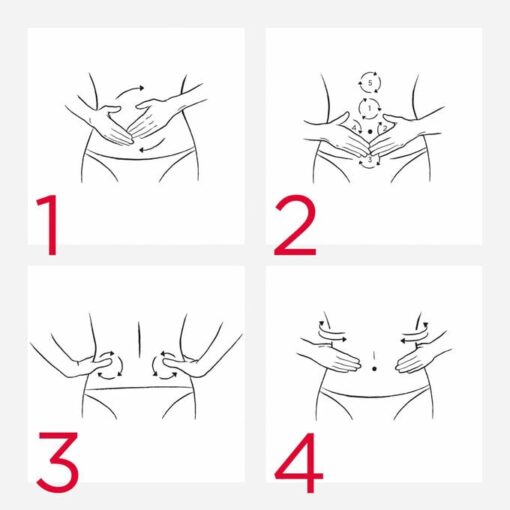 1

5
1
4
2
3

2

3

4